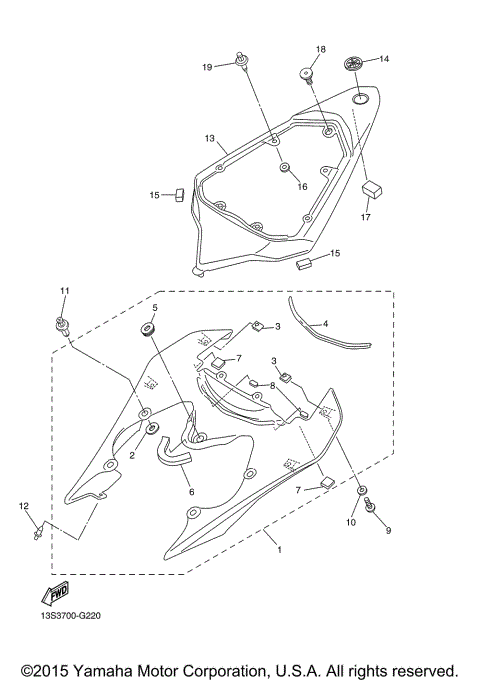 19
18
14
13
16
15
17
15
11
5
3
4
7
3
8
2
6
7
12
10
9
1
FWD
13S3700-G220

©2015 Yamaha Motor Corporation, U.S.A. All rights reserved.