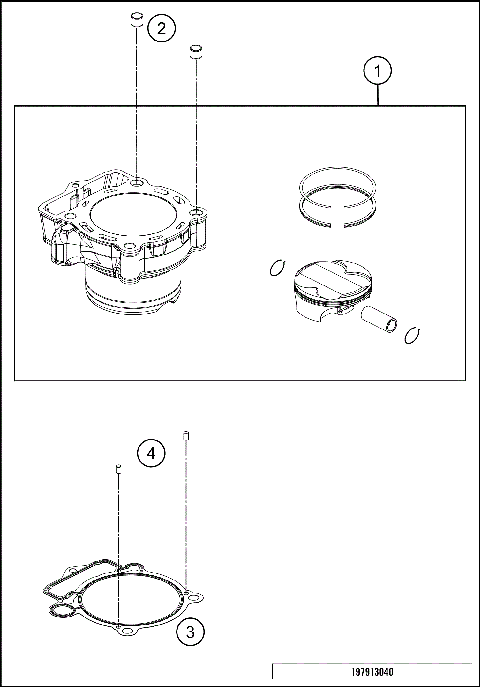 2

1

4

3

197913040