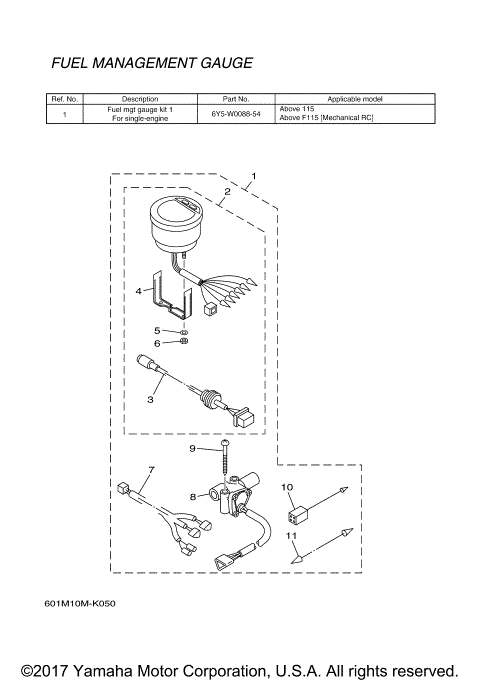 FUEL MANAGEMENT GAUGE

| Ref. No. | Description | Part No. | Applicable model |
|---|---|---|---|
| 1 | Fuel mgt gauge kit 1 For single-engine | 6Y5-W0088-54 | Above 115 Above F115 [Mechanical RC] |

1
2
4
5
6
3
9
7
8
10
11

601M10M-K050

©2017 Yamaha Motor Corporation, U.S.A. All rights reserved.