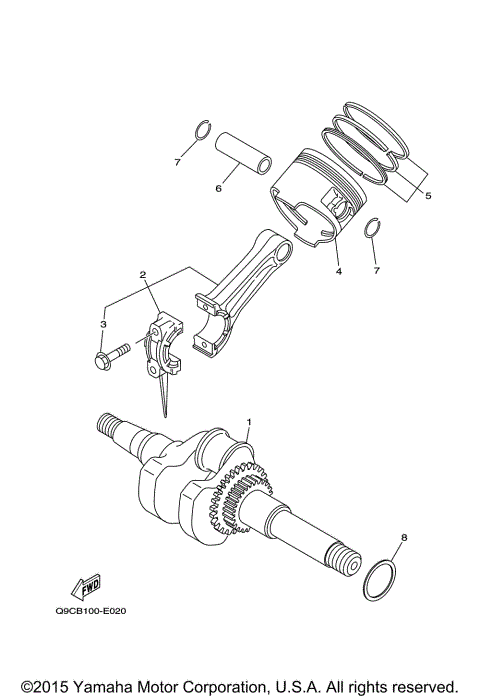 7
6
5
4
7
2
3
1
8
FWD
Q9CB100-E020

©2015 Yamaha Motor Corporation, U.S.A. All rights reserved.