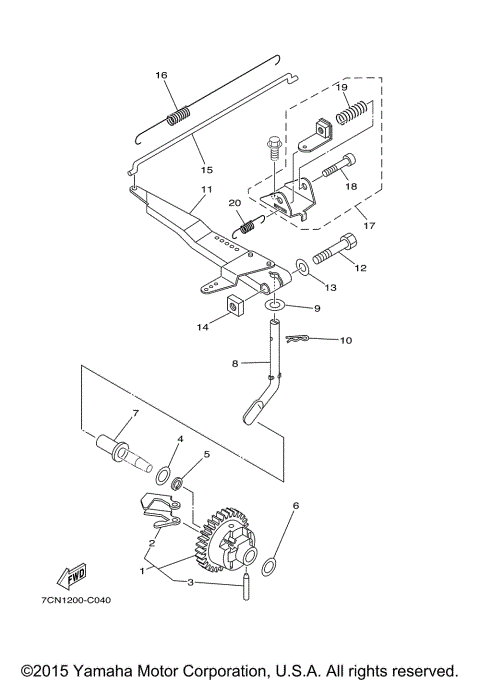 16
19
15
18
11
20
17
12
13
9
14
10
8
7
4
5
6
2
1
3
FWD
7CN1200-C040

©2015 Yamaha Motor Corporation, U.S.A. All rights reserved.