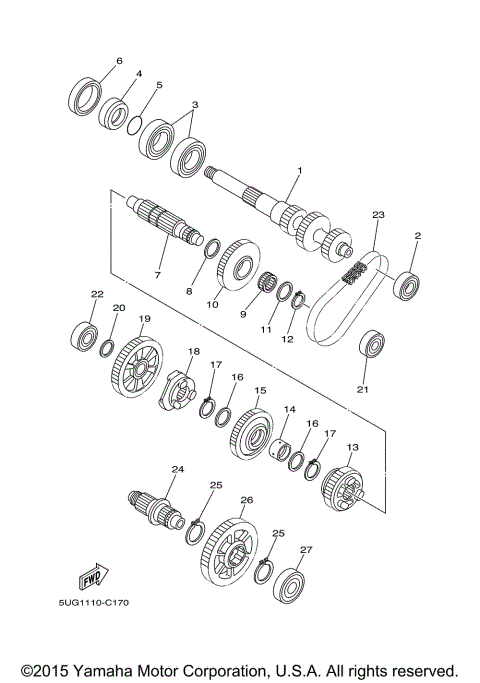 6
4
5
3
1
23
2
7
8
10
9
11
12
22
20
19
18
17
16
15
14
16
17
13
21
24
25
26
25
27
FWD
5UG1110-C170

©2015 Yamaha Motor Corporation, U.S.A. All rights reserved.