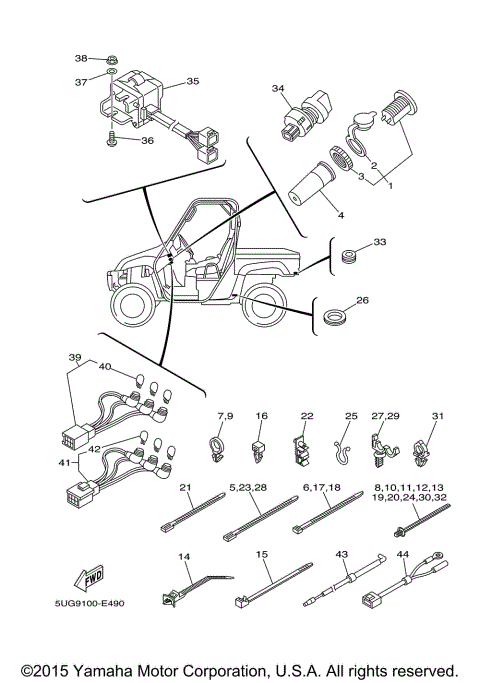 38
37
35
36
34
2
3
1
4
33
26
39
40
42
41
7,9
16
22
25
27,29
31
21
5,23,28
6,17,18
8,10,11,12,13
19,20,24,30,32
14
15
43
44
FWD
5UG9100-E490

©2015 Yamaha Motor Corporation, U.S.A. All rights reserved.