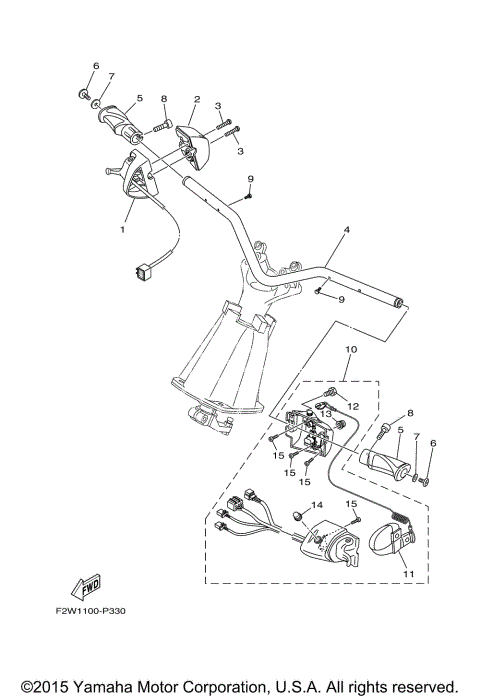 6
7
5
8
2
3
3
9
1
4
9
10
12
13
8
5
7
6
15
15
15
14
15
11
FWD
F2W1100-P330
©2015 Yamaha Motor Corporation, U.S.A. All rights reserved.