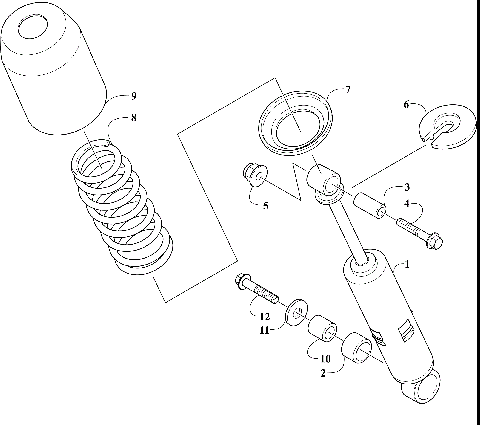 9
8
7
6
5
3
4
1
12
11
10
2