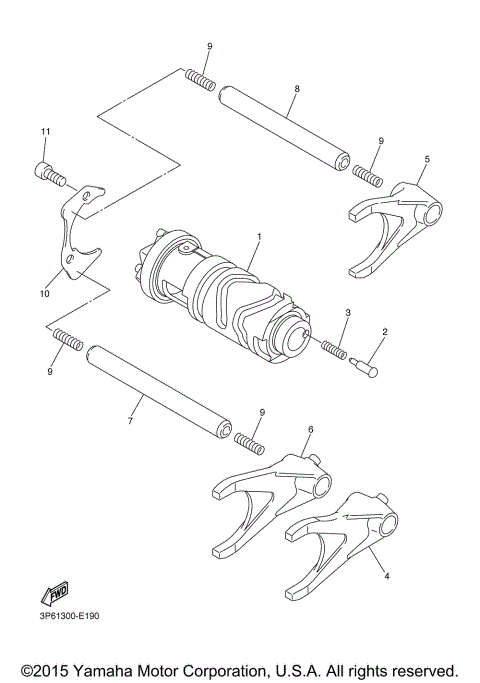 9
8
11
9
5
1
10
3
2
9
7
9
6
4
FWD
3P61300-E190
©2015 Yamaha Motor Corporation, U.S.A. All rights reserved.