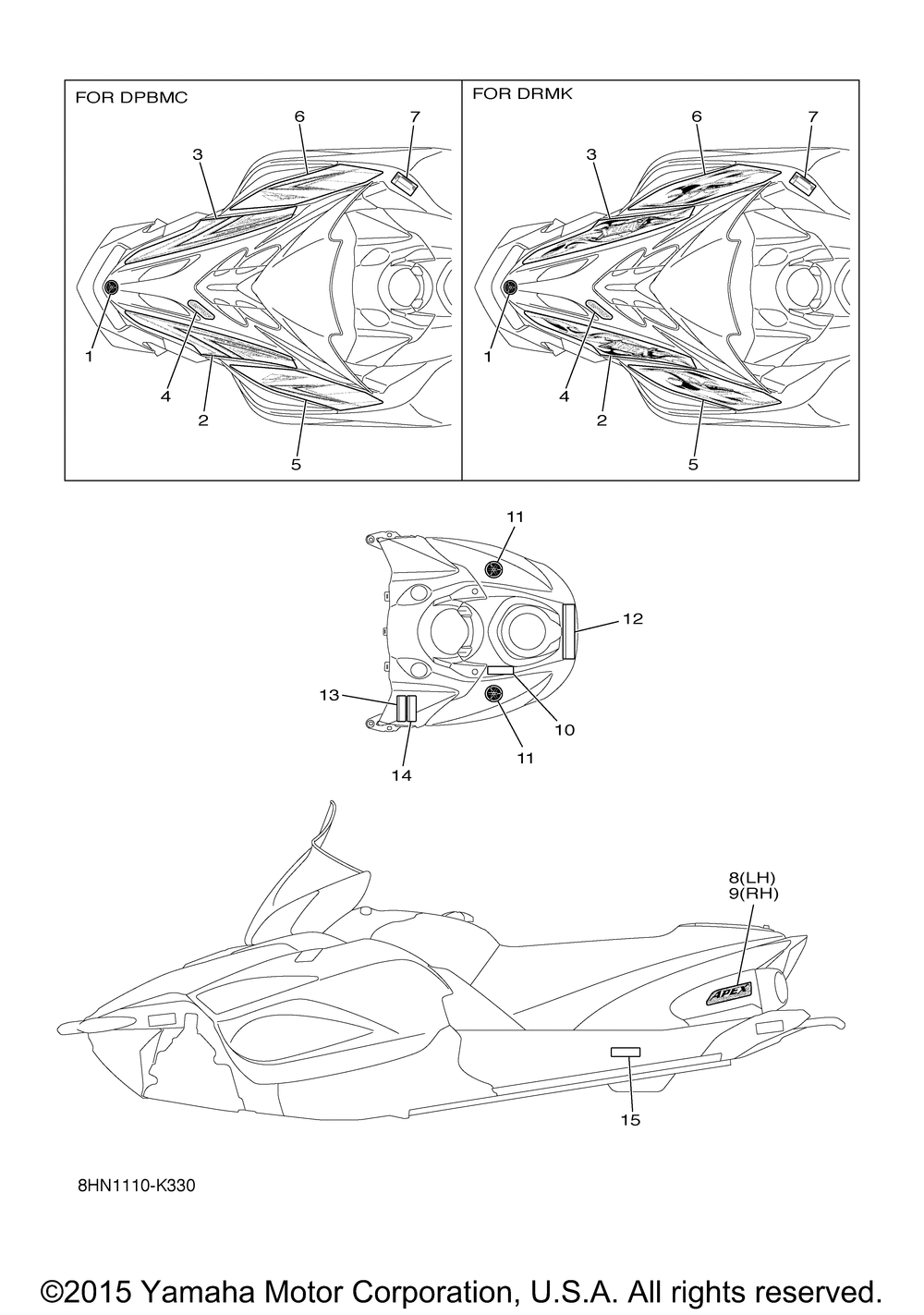 FOR DPBMC

6 7 3 1 4 2 5

FOR DRMK

6 7 3 1 4 2 5

11 12 13 10 11 14

8(LH)
9(RH)

APEX

15

8HN1110-K330

©2015 Yamaha Motor Corporation, U.S.A. All rights reserved.