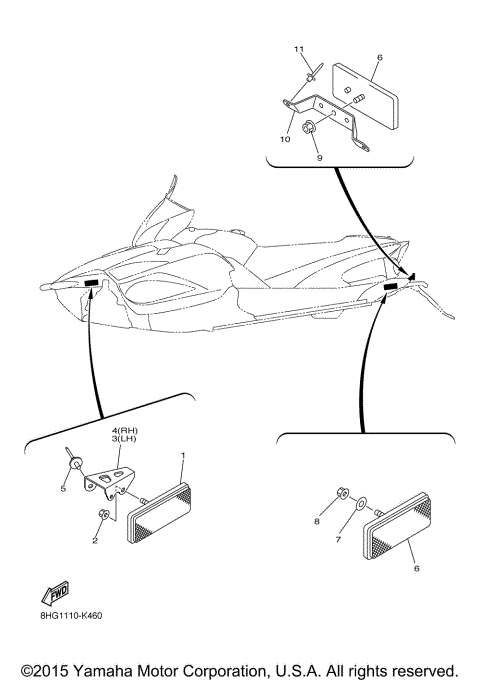 11
6
10
9
4(RH)
3(LH)
1
5
2
8
7
6
FWD
8HG1110-K460
©2015 Yamaha Motor Corporation, U.S.A. All rights reserved.