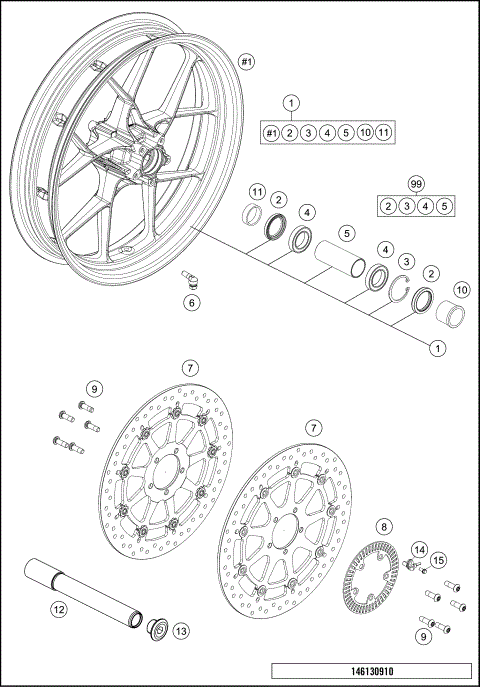 #1

1

#1 2 3 4 5 10 11

99

2 3 4 5

11 2 4 5 4 3 2 10

6

1

7

9

7

8

14

15

12

13

9

146130910