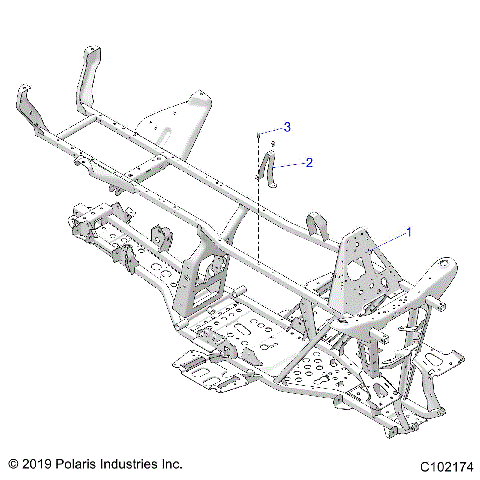 3
2
1
© 2019 Polaris Industries Inc.
C102174