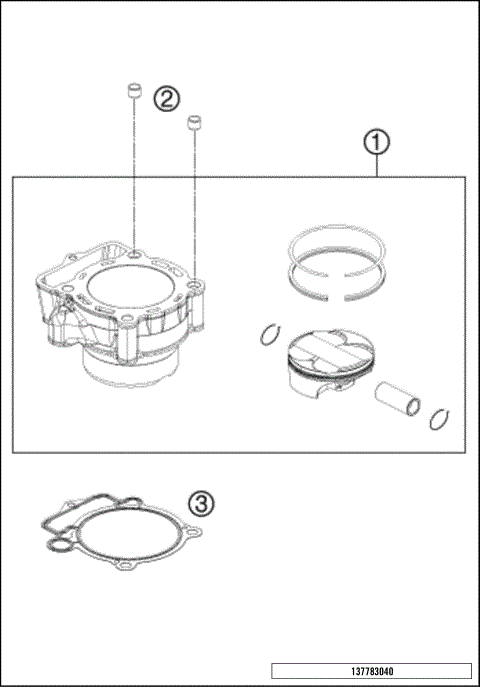 2

1

3

137783040