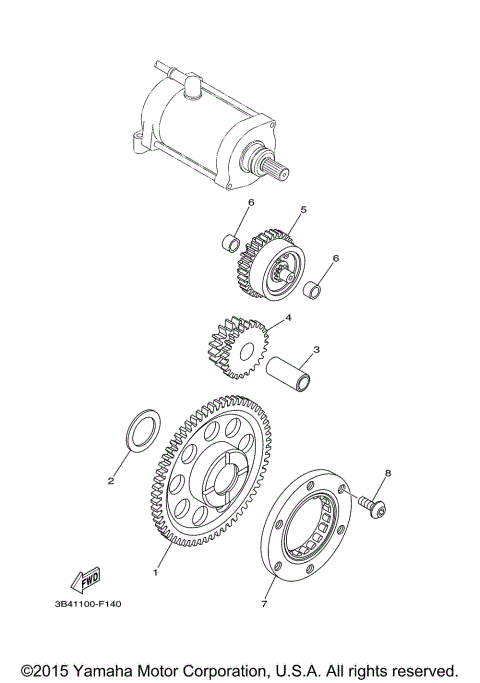 6
5
6
4
3
2
8
1
7
FWD
3B41100-F140

©2015 Yamaha Motor Corporation, U.S.A. All rights reserved.