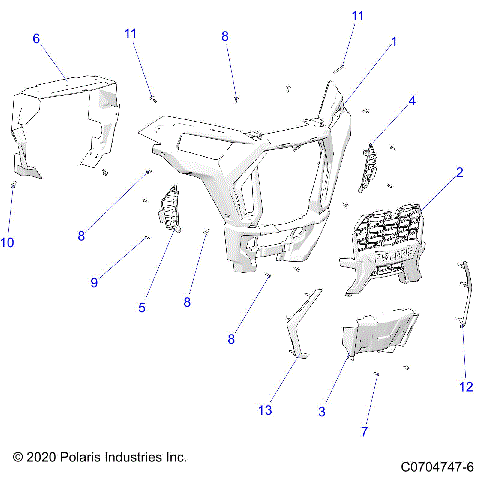 6
11
8
11
1
4
2
10
8
9
5
8
8
13
3
7
12

© 2020 Polaris Industries Inc.
C0704747-6