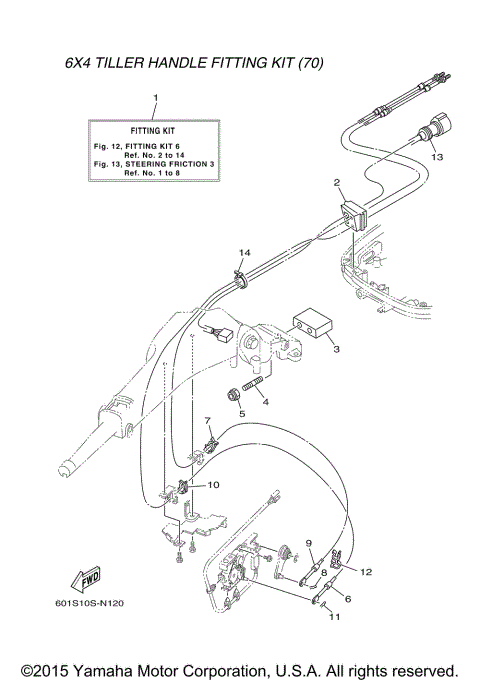 6X4 TILLER HANDLE FITTING KIT (70)

1

FITTING KIT

Fig. 12, FITTING KIT 6
Ref. No. 2 to 14
Fig. 13, STEERING FRICTION 3
Ref. No. 1 to 8

13

2

14

3

4

5

7

10

9

8

12

6

11

FWD

601S10S-N120

©2015 Yamaha Motor Corporation, U.S.A. All rights reserved.