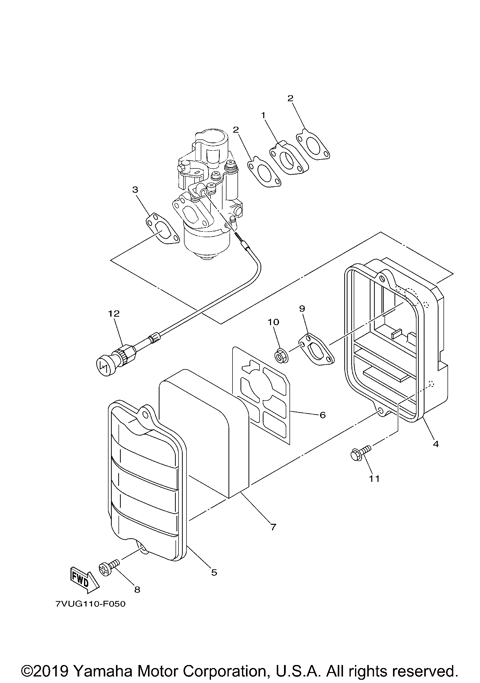 2
1
2
3
12
10
9
6
4
11
7
5
FWD
8
7VUG110-F050

©2019 Yamaha Motor Corporation, U.S.A. All rights reserved.