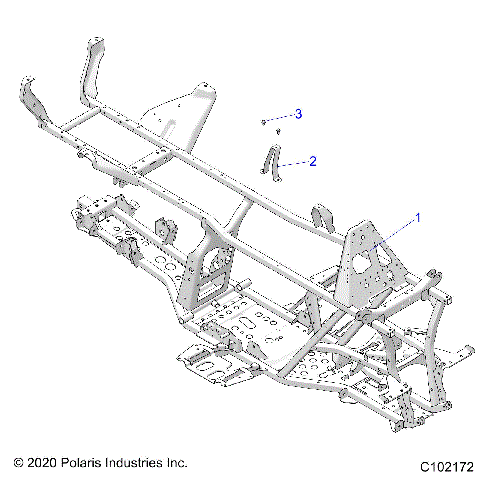 3
2
1
© 2020 Polaris Industries Inc.
C102172