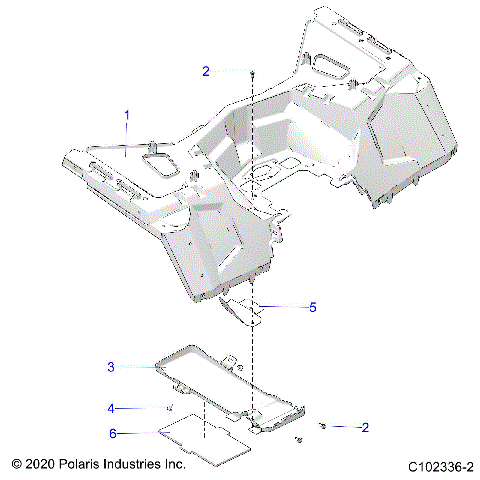 2

1

5

3

4

2

6

© 2020 Polaris Industries Inc.

C102336-2