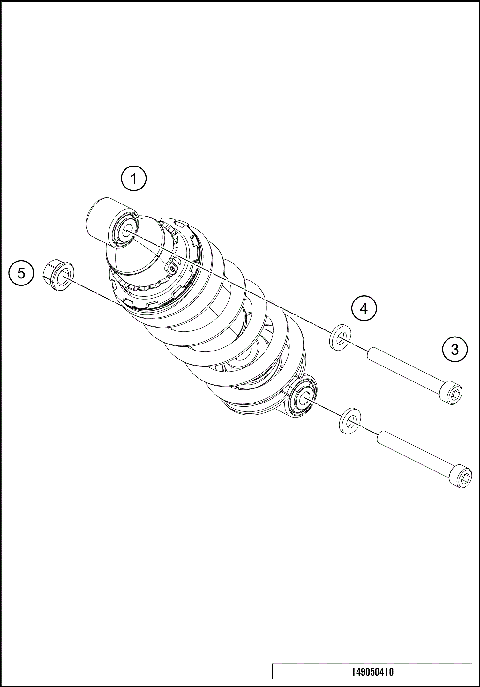 1
5
4
3
149050410