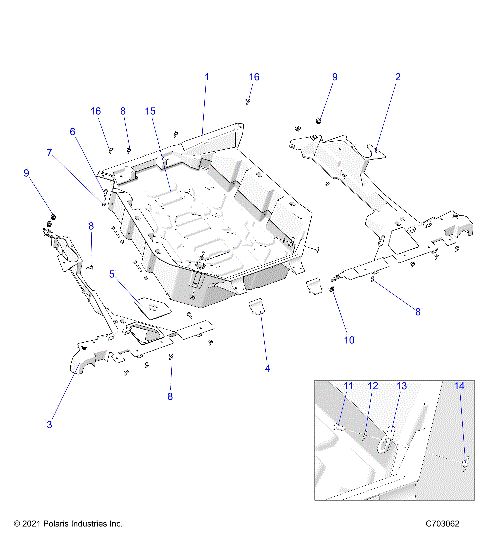 1
16
9
2
16
8
15
6
7
9
8
5
8
10
4
8
3
11
12
13
14

© 2021 Polaris Industries Inc.
C703062