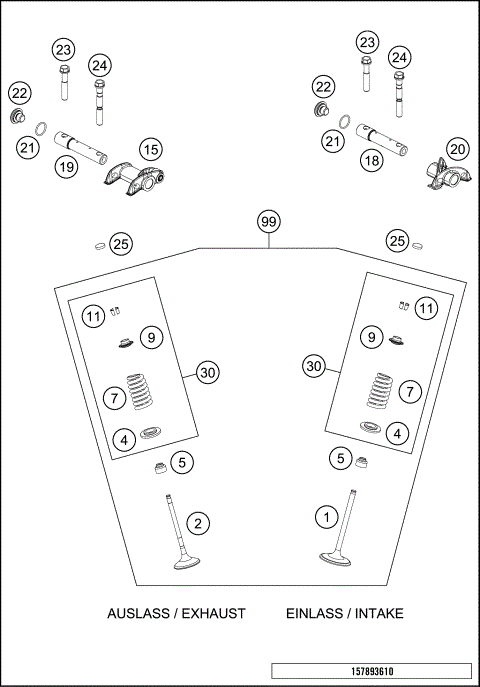 23
24
22
21
19
15
23
24
22
21
18
20
99
25
25
11
9
30
7
4
5
2
11
9
30
7
4
5
1

AUSLASS / EXHAUST

EINLASS / INTAKE

157893610