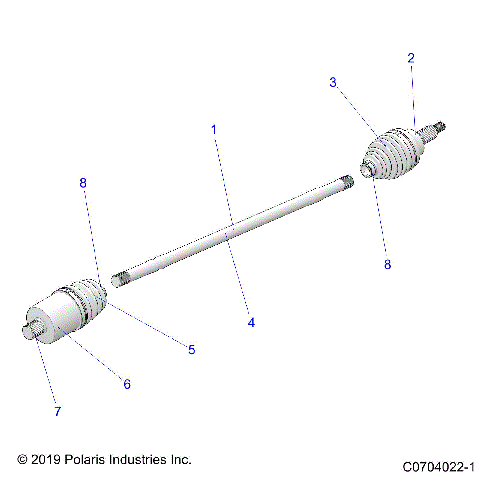 2
3
1
8
8
4
5
6
7

© 2019 Polaris Industries Inc.

C0704022-1