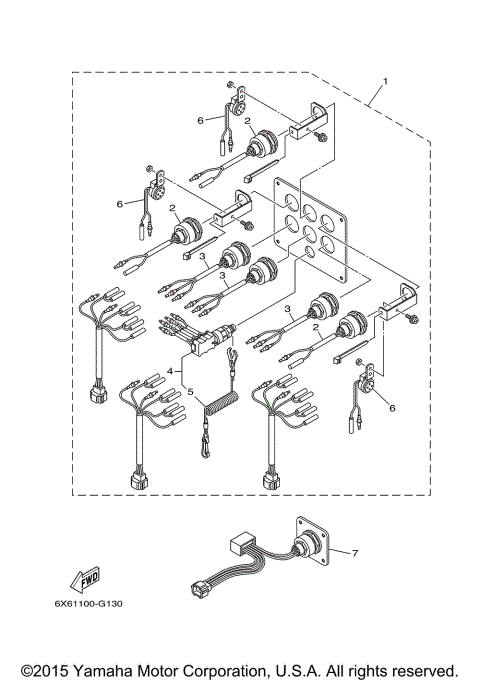 1
6
2
6
2
3
3
3
2
4
5
6
7
FWD
6X61100-G130
©2015 Yamaha Motor Corporation, U.S.A. All rights reserved.