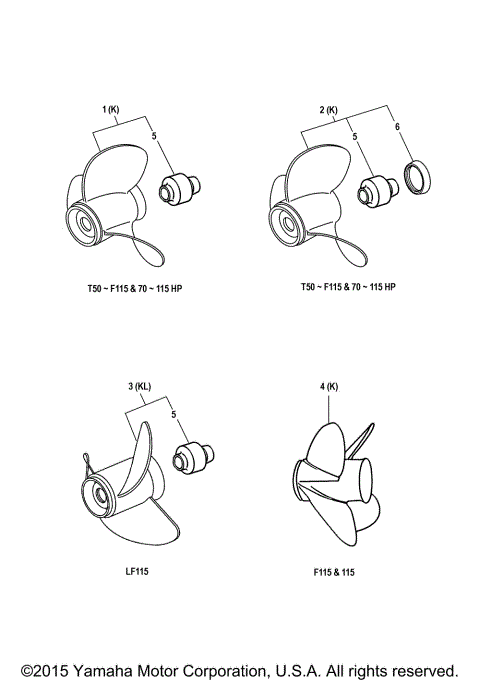 1 (K)

5

T50 ~ F115 & 70 ~ 115 HP

2 (K)

5

6

T50 ~ F115 & 70 ~ 115 HP

3 (KL)

5

LF115

4 (K)

F115 & 115

©2015 Yamaha Motor Corporation, U.S.A. All rights reserved.