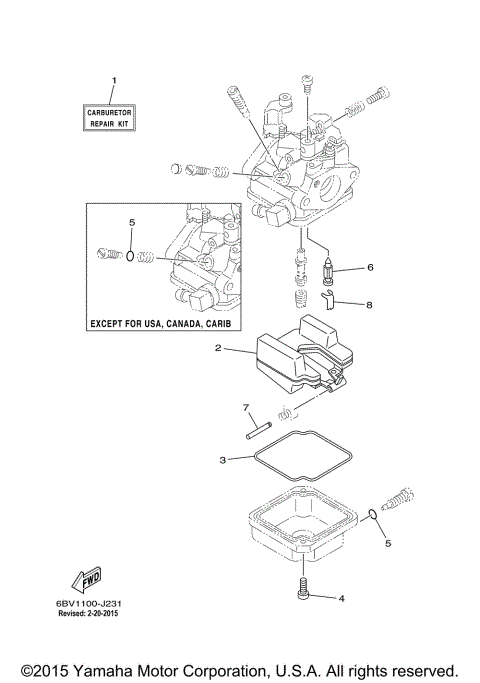 1

CARBURETOR REPAIR KIT

5

EXCEPT FOR USA, CANADA, CARIB

6

8

2

7

3

5

4

FWD

6BV1100-J231
Revised: 2-20-2015

©2015 Yamaha Motor Corporation, U.S.A. All rights reserved.