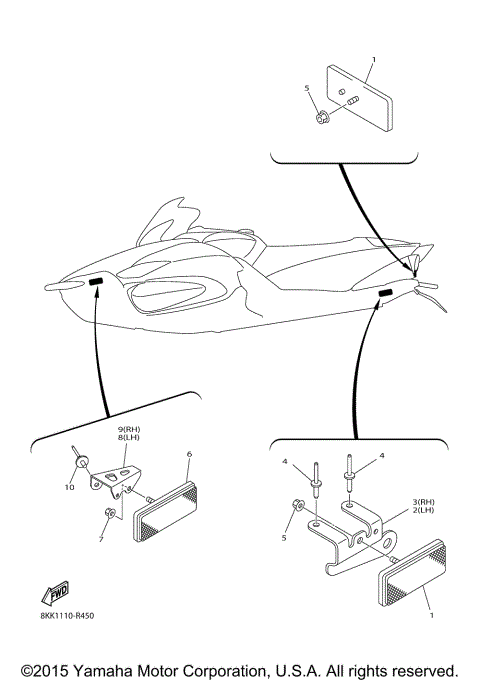 1
5
9(RH)
8(LH)
6
10
7
4
4
3(RH)
2(LH)
5
1
FWD
8KK1110-R450
©2015 Yamaha Motor Corporation, U.S.A. All rights reserved.