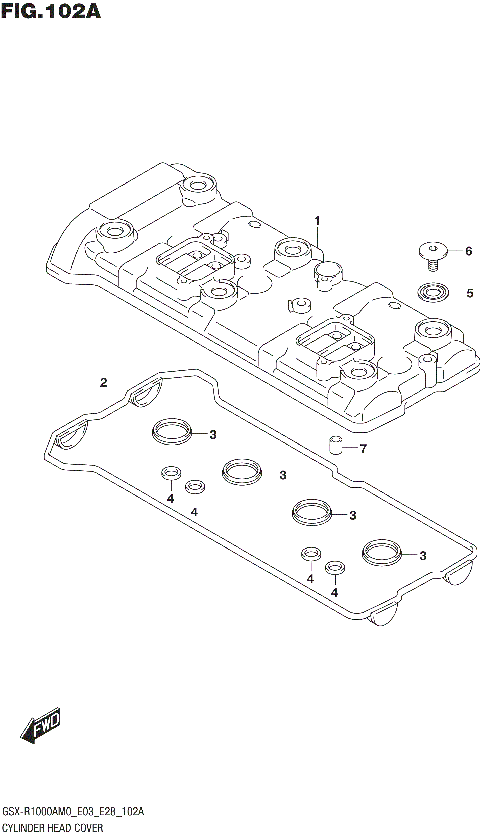 FIG.102A

1
6
5
2
3
7
3
4
4
3
3
4
4

FWD

GSX-R1000AM0_E03_E28_102A
CYLINDER HEAD COVER