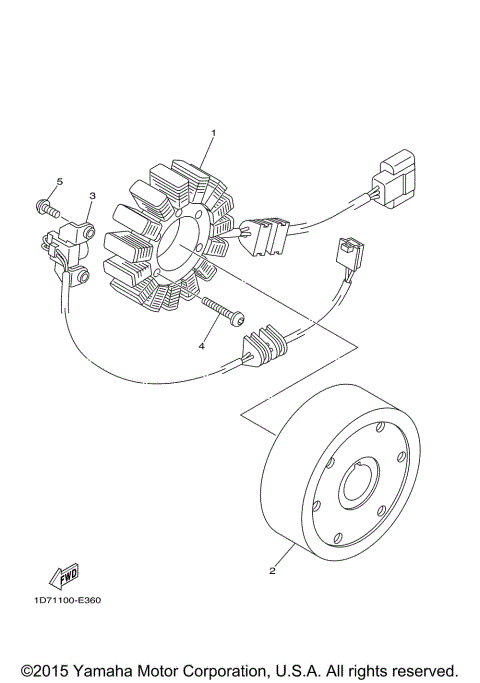 1

5

3

4

2

FWD

1D71100-E360

©2015 Yamaha Motor Corporation, U.S.A. All rights reserved.