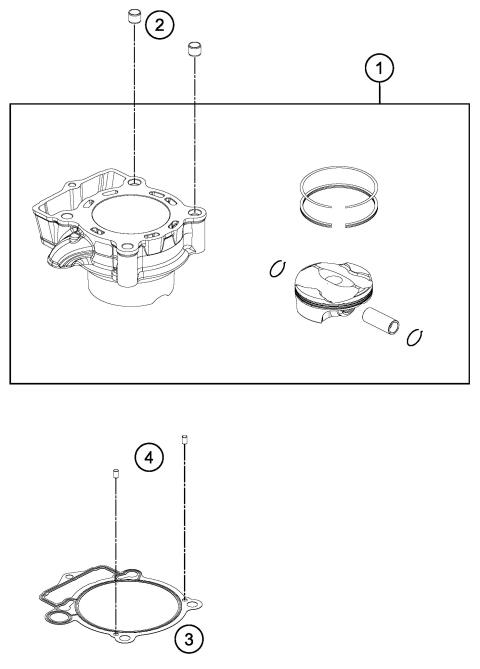 2
1
4
3