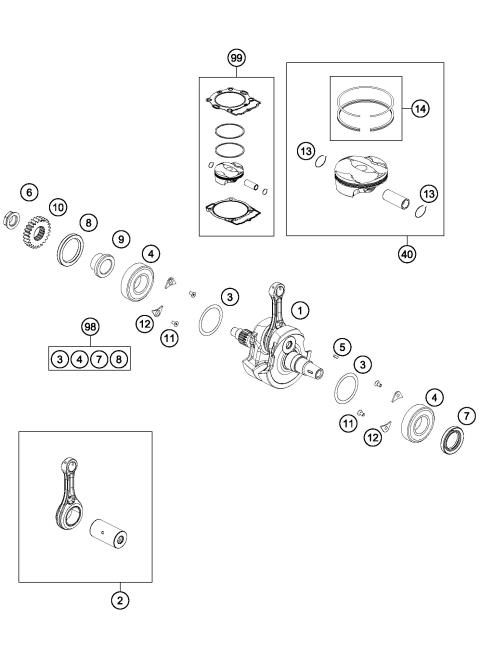 99
14
13
13
40
6
10
8
9
4
3
1
12
11
98
3 4 7 8
5
3
4
7
11
12
2