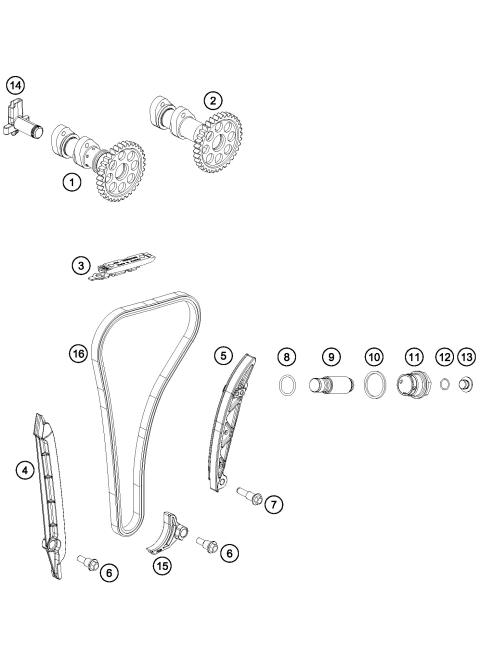 14
2
1
3
16
5
8
9
10
11
12
13
4
7
6
15
6