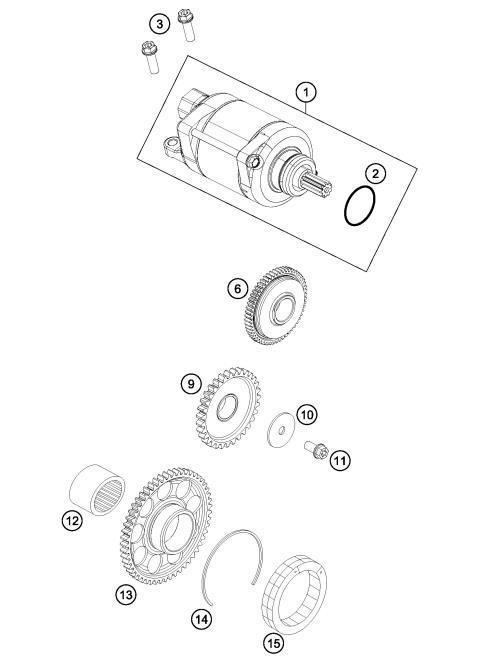 3
1
2
6
9
10
11
12
13
14
15