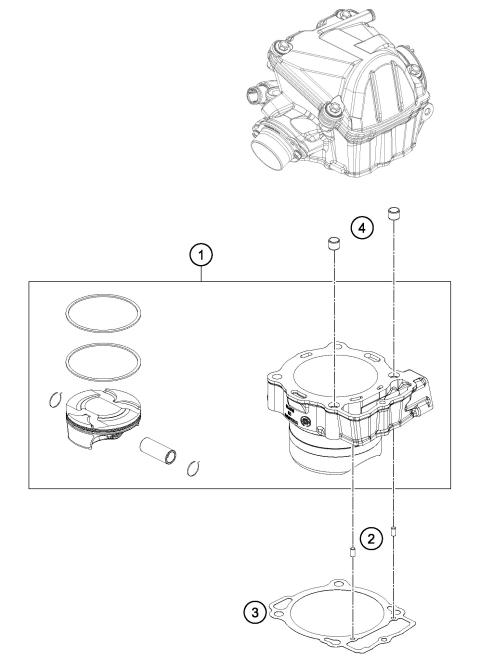 4
1
2
3