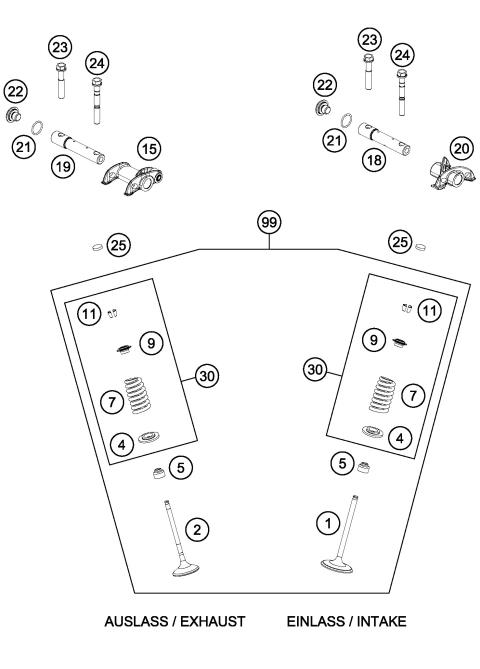 23
24
22
21
19
15
23
24
22
21
18
20
99
25
25
11
9
30
7
4
5
2
11
9
30
7
4
5
1

AUSLASS / EXHAUST

EINLASS / INTAKE