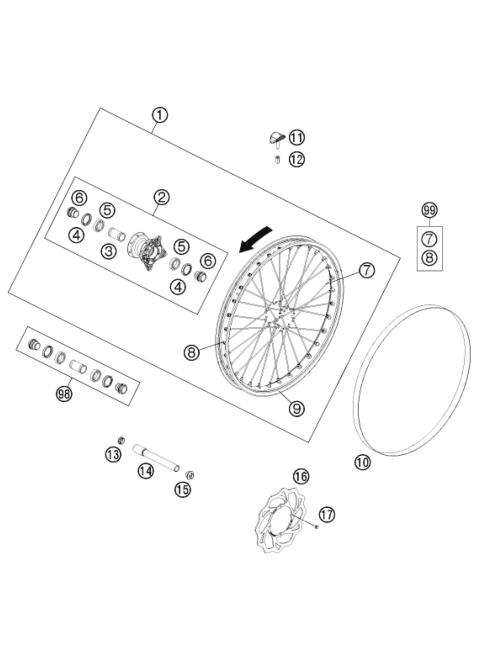 1
11
12
2
6
5
4
3
5
6
4
99
7
8
7
8
9
98
10
13
14
15
16
17