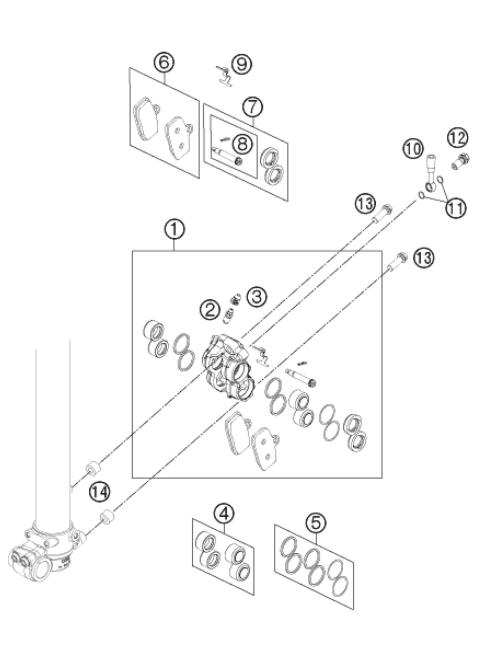 6
9
7
8
10
12
11
13
1
13
2
3
14
4
5