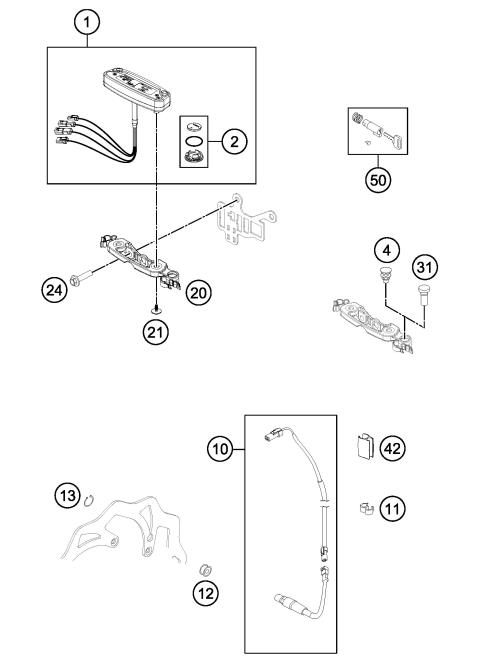 1
2
50
4
31
24
20
21
10
42
13
11
12