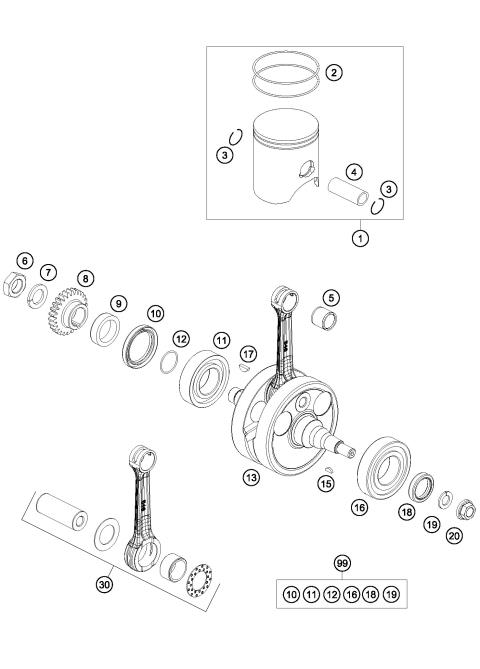 2
3
4
3
1
6
7
8
9
10
12
11
17
5
13
15
16
18
19
20
30
99
10 11 12 16 18 19