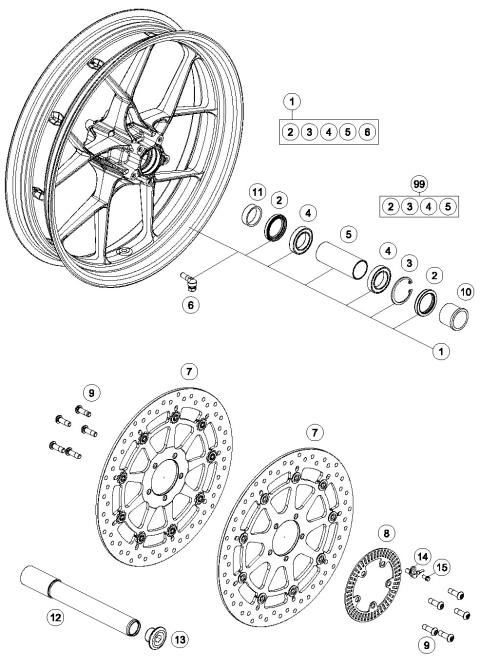 1
2 3 4 5 6
99
2 3 4 5
11
2
4
5
4
3
2
10
6
1
7
9
7
8
14
15
12
13
9