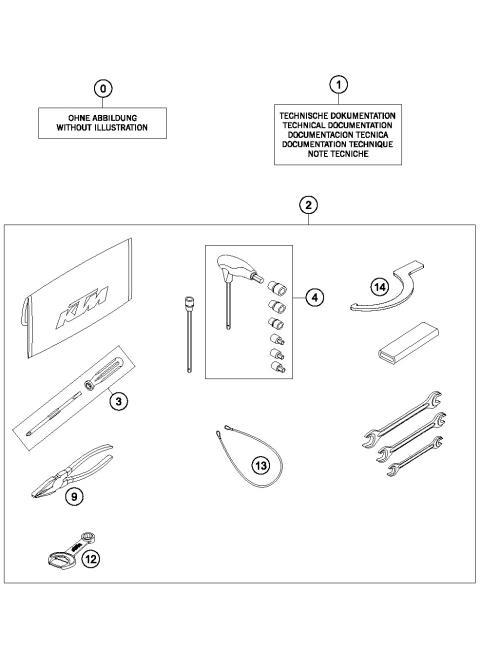 0

OHNE ABBILDUNG
WITHOUT ILLUSTRATION

1

TECHNISCHE DOKUMENTATION
TECHNICAL DOCUMENTATION
DOCUMENTACION TECNICA
DOCUMENTATION TECHNIQUE
NOTE TECNICHE

2

KTM

4

14

3

13

9

12