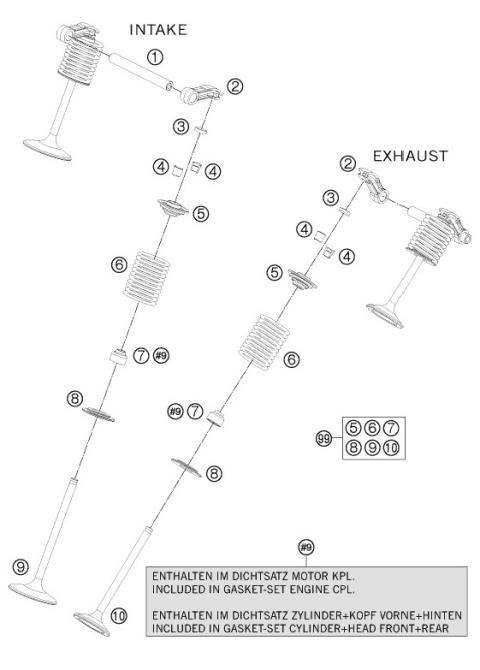 INTAKE

1

2

3

4 4

5

6

7 #9

8

9

EXHAUST

2

3

4

4

5

6

#9 7

8

10

99 5 6 7 8 9 10

#9

ENTHALTEN IM DICHTSATZ MOTOR KPL.
INCLUDED IN GASKET-SET ENGINE CPL.

ENTHALTEN IM DICHTSATZ ZYLINDER+KOPF VORNE+HINTEN
INCLUDED IN GASKET-SET CYLINDER+HEAD FRONT+REAR