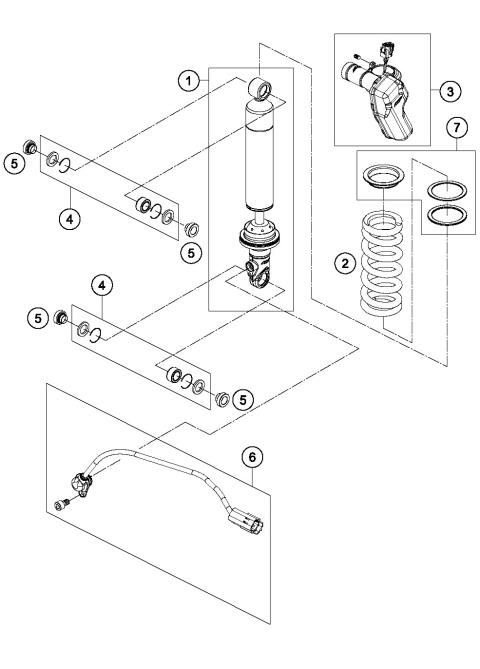 1
3
7
5
4
5
2
4
5
5
6