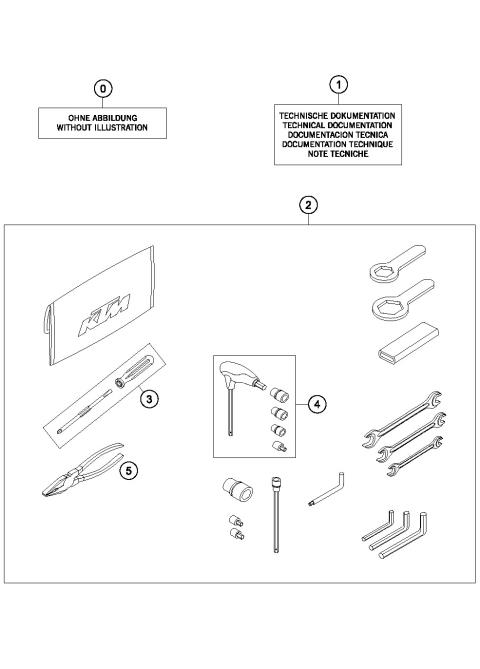 0

OHNE ABBILDUNG
WITHOUT ILLUSTRATION

1

TECHNISCHE DOKUMENTATION
TECHNICAL DOCUMENTATION
DOCUMENTACION TECNICA
DOCUMENTATION TECHNIQUE
NOTE TECNICHE

2

KTM

3

4

5