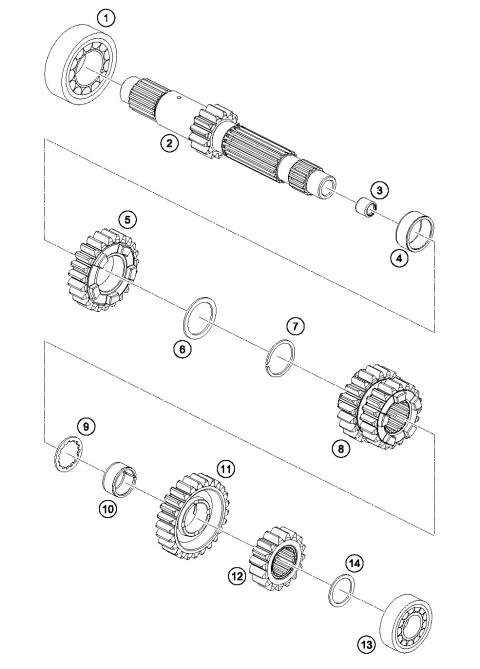 1
2
3
4
5
6
7
8
9
10
11
12
14
13