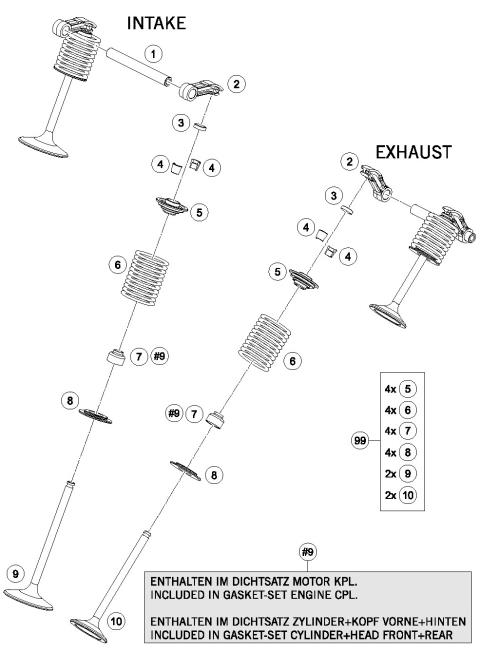 INTAKE

1
2
3
4
4
5
6
7 #9
8
9

EXHAUST

2
3
4
4
5
6
#9 7
8
10

99
4x 5
4x 6
4x 7
4x 8
2x 9
2x 10

#9

ENTHALTEN IM DICHTSATZ MOTOR KPL.
INCLUDED IN GASKET-SET ENGINE CPL.

ENTHALTEN IM DICHTSATZ ZYLINDER+KOPF VORNE+HINTEN
INCLUDED IN GASKET-SET CYLINDER+HEAD FRONT+REAR