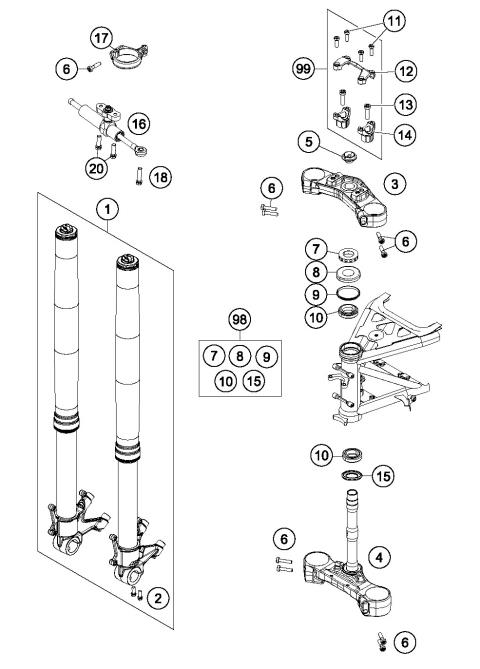 17
6
16
20
18
1
2
11
99
12
13
14
5
3
6
6
7
8
9
10
98
7
8
9
10
15
10
15
6
4
6