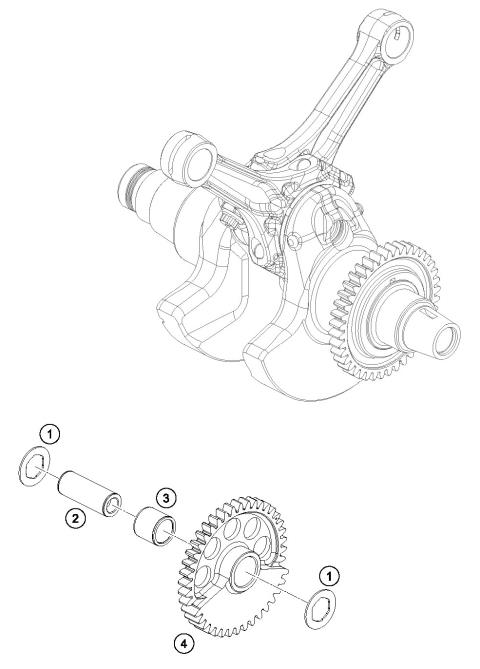 1
2
3
1
4